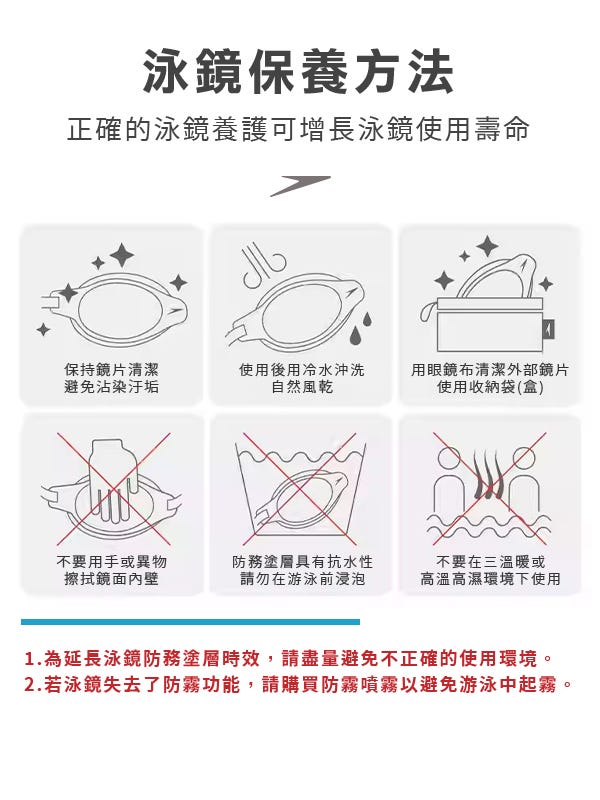 泳鏡保養方法

正確的泳鏡養護可增長泳鏡使用壽命

保持鏡片清潔
避免沾染汙垢

使用後用冷水沖洗
自然風乾

用眼鏡布清潔外部鏡片
使用收納袋(盒)

不要用手或異物
擦拭鏡面內壁

防務塗層具有抗水性
請勿在游泳前浸泡

不要在三溫暖或
高溫高濕環境下使用

1.為延長泳鏡防務塗層時效，請盡量避免不正確的使用環境。
2.若泳鏡失去了防霧功能，請購買防霧噴霧以避免游泳中起霧。